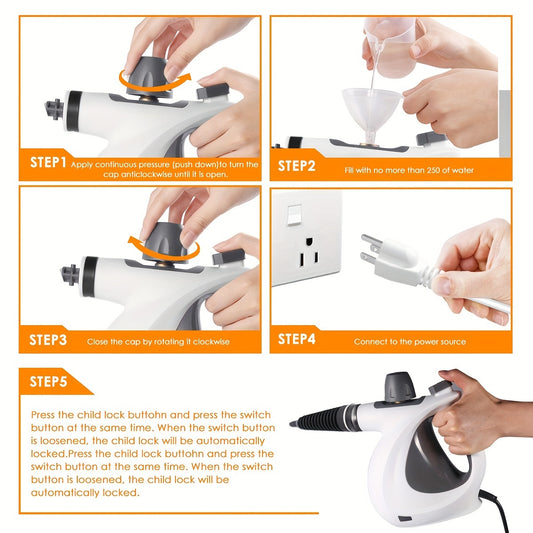 STEP1 Apply continuous pressure (push down)to turn the cap anticlockwise until it is open.

STEP2 Fill with no more than 250 of water

STEP3 Close the cap by rotating it clockwise

STEP4 Connect to the power source

STEP5

Press the child lock buttohn and press the switch button at the same time. When the switch button is loosened, the child lock will be automatically locked.Press the child lock buttohn and press the switch button at the same time. When the switch button is loosened, the child lock will be automatically locked.