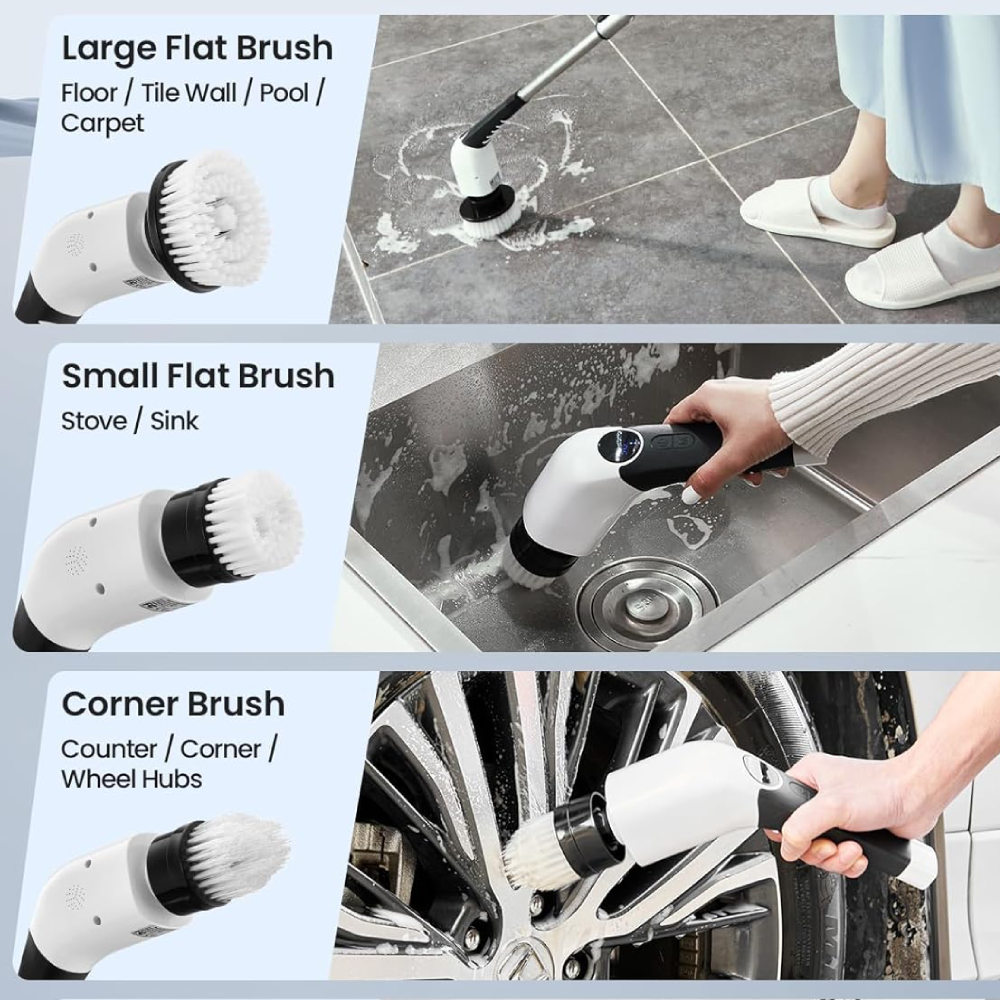 Large Flat Brush
Floor / Tile Wall / Pool / Carpet

Small Flat Brush
Stove / Sink

Corner Brush
Counter / Corner / Wheel Hubs