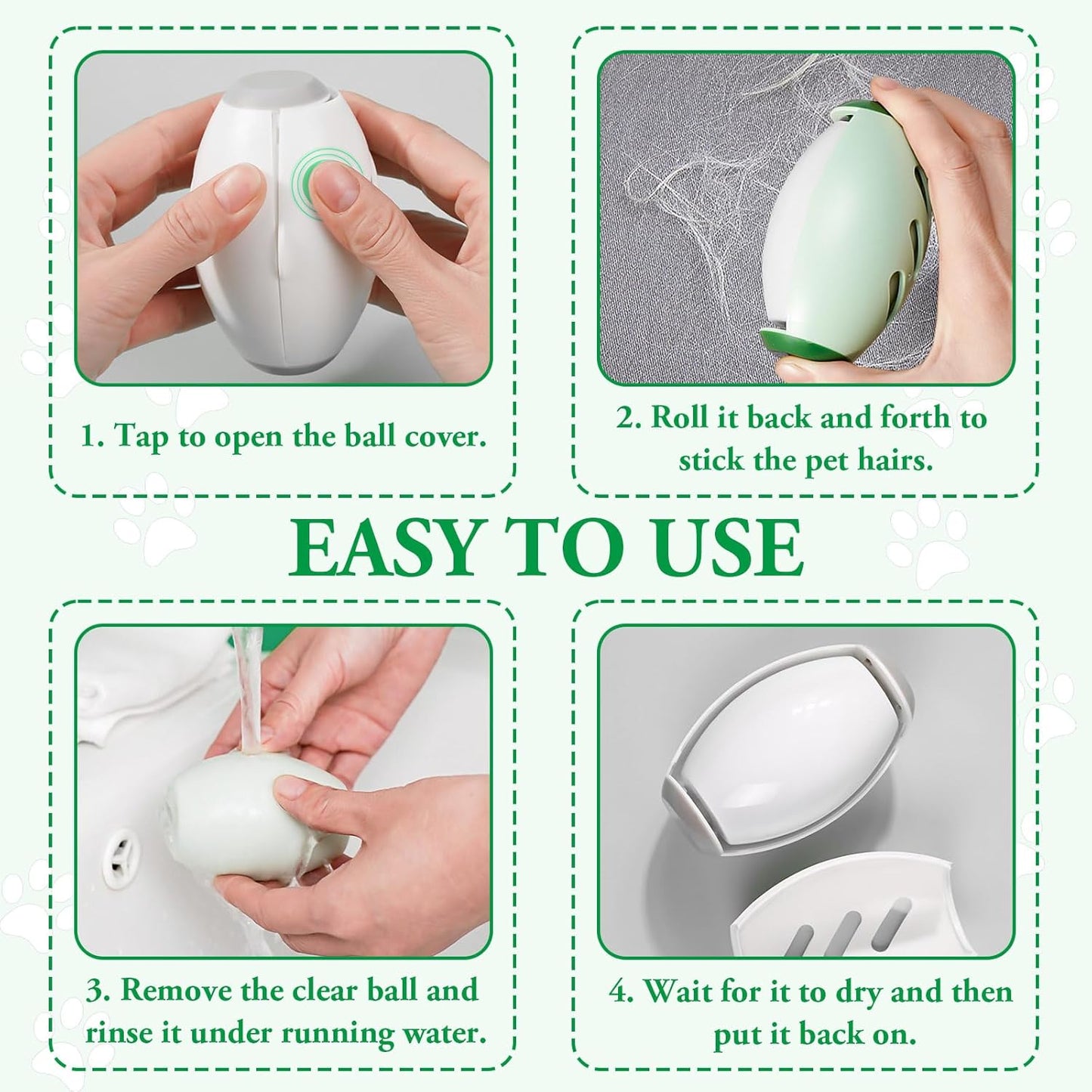 1. Tap to open the ball cover.

2. Roll it back and forth to stick the pet hairs.

EASY TO USE

3. Remove the clear ball and rinse it under running water.

4. Wait for it to dry and then put it back on.