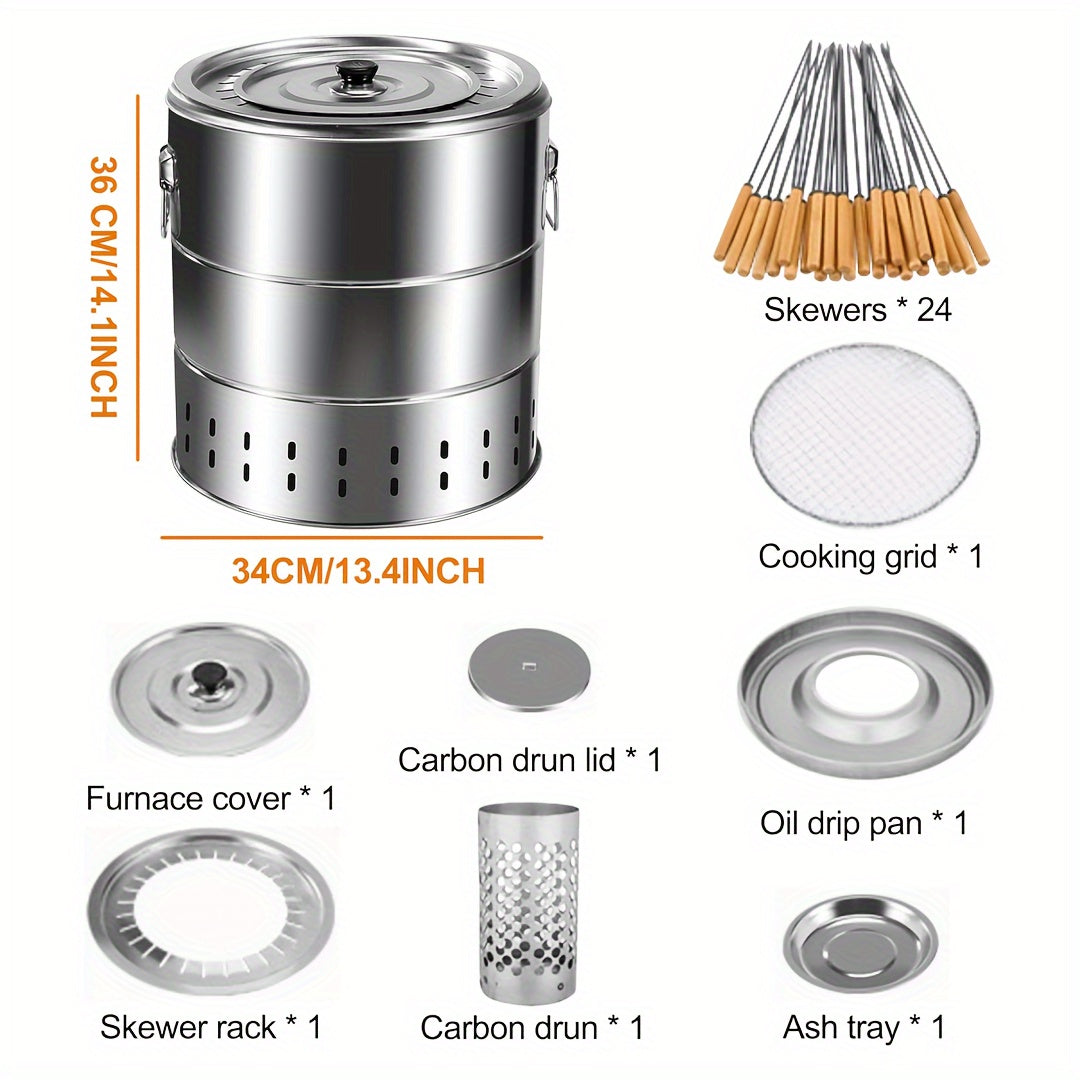 36 CM/14.1INCH

34CM/13.4INCH

Skewers * 24

Cooking grid * 1

Furnace cover * 1

Carbon drun lid * 1

Oil drip pan * 1

Skewer rack * 1

Carbon drun * 1

Ash tray * 1