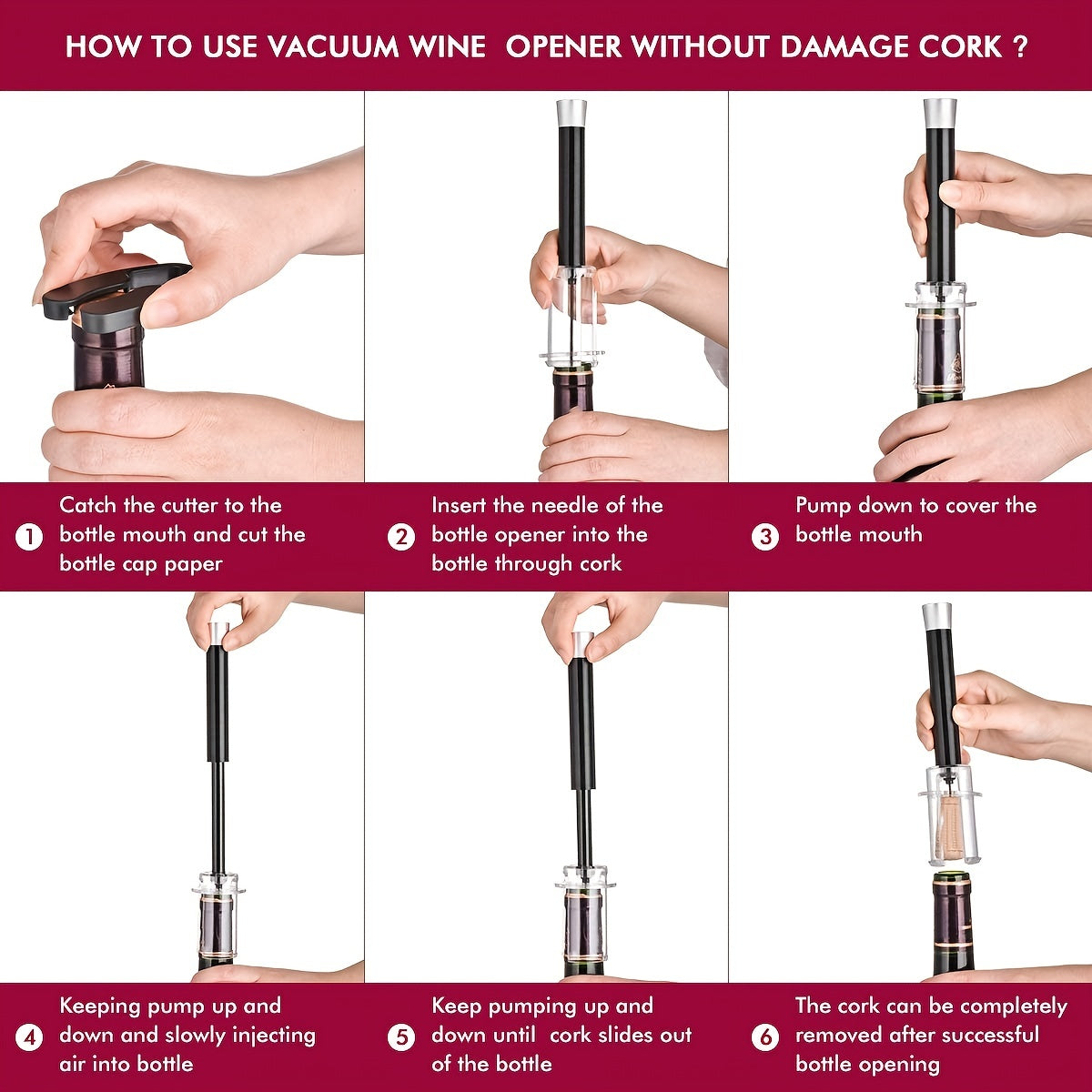 HOW TO USE VACUUM WINE OPENER WITHOUT DAMAGE CORK ?

1 Catch the cutter to the bottle mouth and cut the bottle cap paper

2 Insert the needle of the bottle opener into the bottle through cork

3 Pump down to cover the bottle mouth

4 Keeping pump up and down and slowly injecting air into bottle

5 Keep pumping up and down until cork slides out of the bottle

6 The cork can be completely removed after successful bottle opening