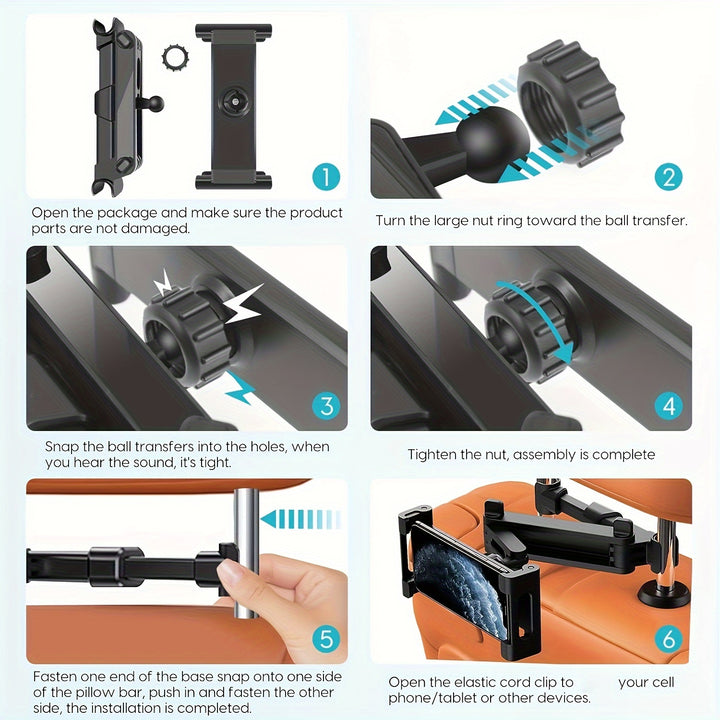 1

Open the package and make sure the product parts are not damaged.

2

Turn the large nut ring toward the ball transfer.

3

Snap the ball transfers into the holes, when you hear the sound, it's tight.

4

Tighten the nut, assembly is complete

5

Fasten one end of the base snap onto one side of the pillow bar, push in and fasten the other side, the installation is completed.

6

Open the elastic cord clip to your cell phone/tablet or other devices.