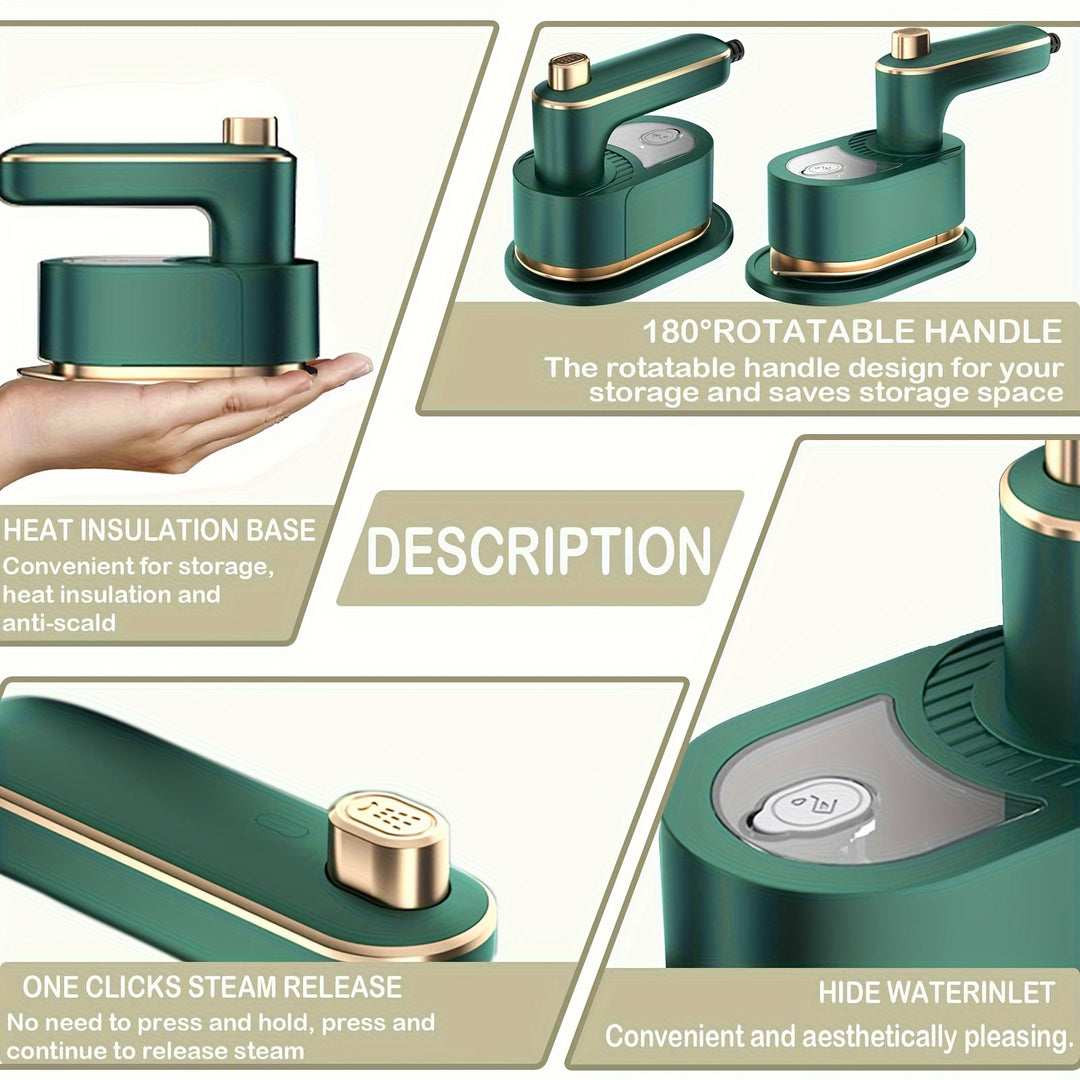 180°ROTATABLE HANDLE
The rotatable handle design for your storage and saves storage space

HEAT INSULATION BASE
Convenient for storage, heat insulation and anti-scald

DESCRIPTION

ONE CLICKS STEAM RELEASE
No need to press and hold, press and continue to release steam

HIDE WATERINLET
Convenient and aesthetically pleasing.